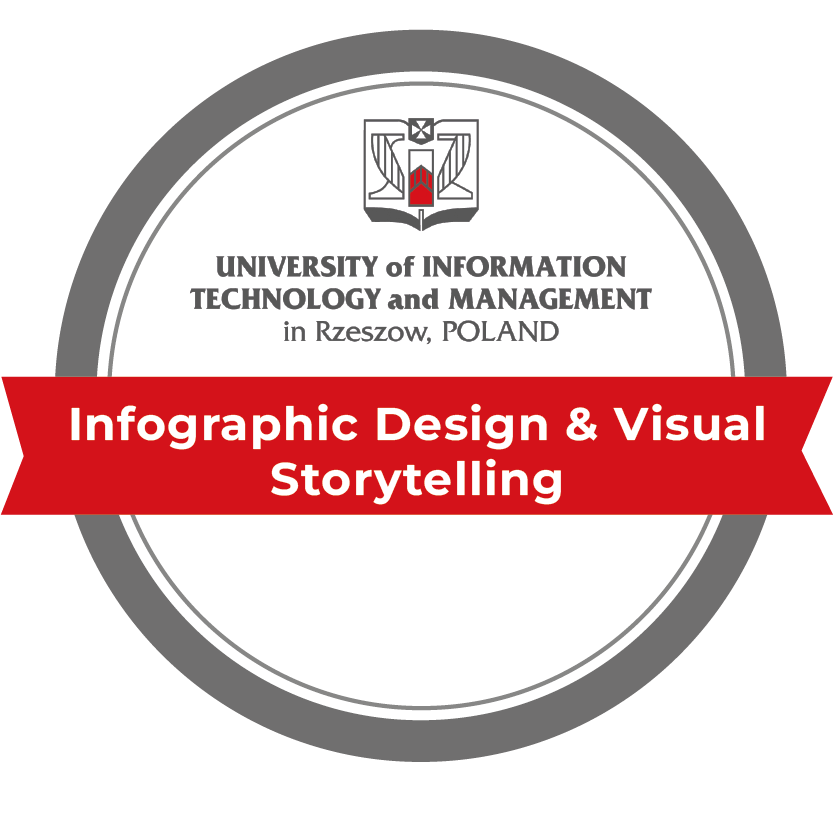 UNIVERSITY of INFORMATION TECHNOLOGY and MANAGEMENT
in Rzeszow, POLAND

Infographic Design & Visual Storytelling